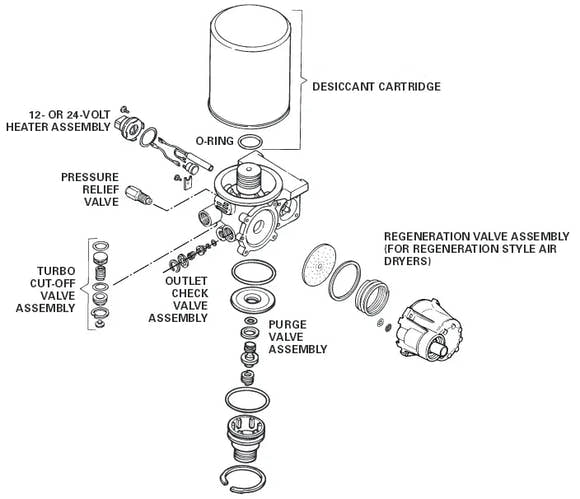 DESICCANT CARTRIDGE

12- OR 24-VOLT HEATER ASSEMBLY

O-RING

PRESSURE RELIEF VALVE

REGENERATION VALVE ASSEMBLY (FOR REGENERATION STYLE AIR DRYERS)

TURBO CUT-OFF VALVE ASSEMBLY

OUTLET CHECK VALVE ASSEMBLY

PURGE VALVE ASSEMBLY